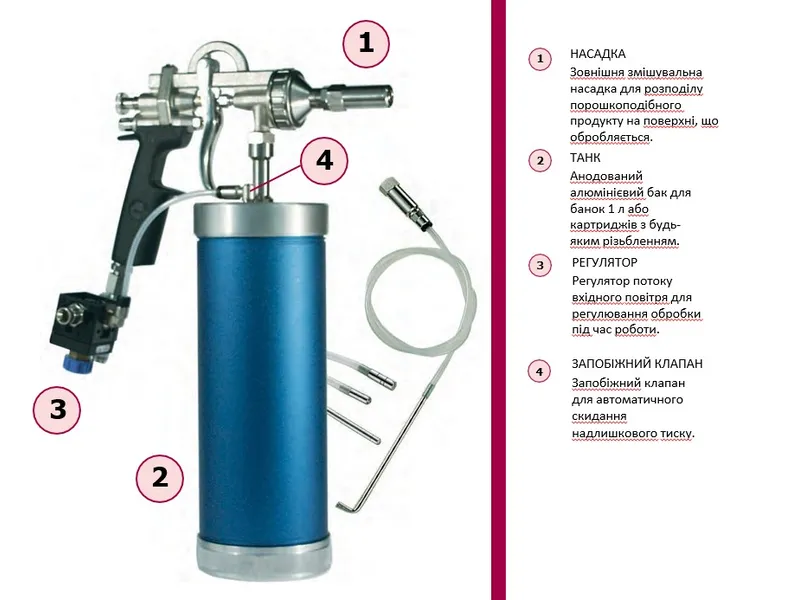 1

4

3

2

1 НАСАДКА
Зовнішня змішувальна насадка для розподілу порошкоподібного продукту на поверхні, що обробляється.

2 ТАНК
Анодований алюмінієвий бак для банок 1 л або картриджів з будь-яким різьбленням.

3 РЕГУЛЯТОР
Регулятор потоку вхідного повітря для регулювання обробки під час роботи.

4 ЗАПОБІЖНИЙ КЛАПАН
Запобіжний клапан для автоматичного скидання надлишкового тиску.